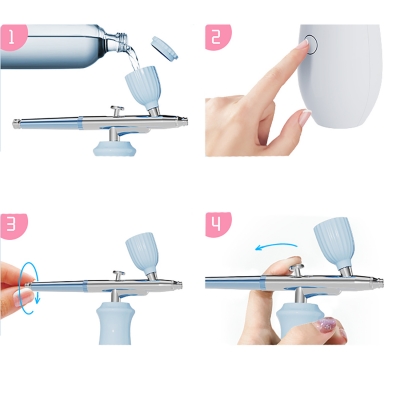 1

2

3

4